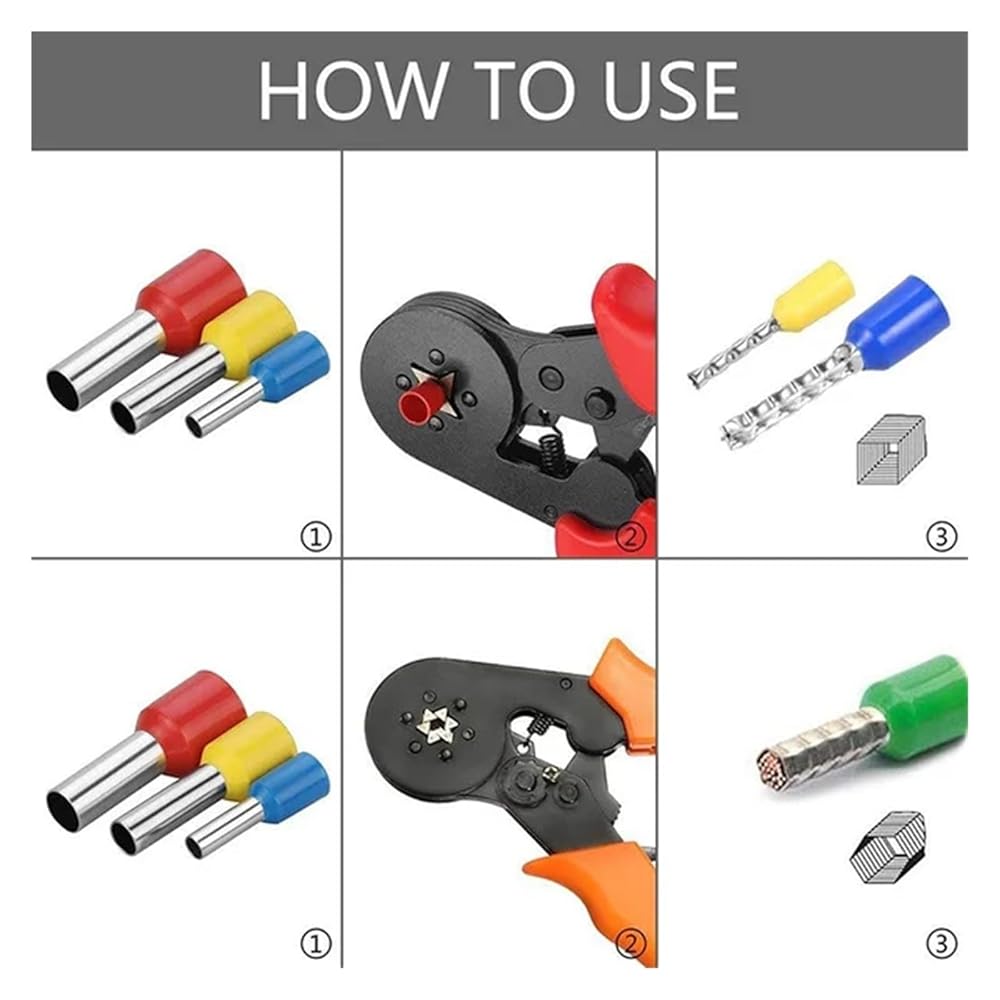 HOW TO USE

①

②

③

①

②

③