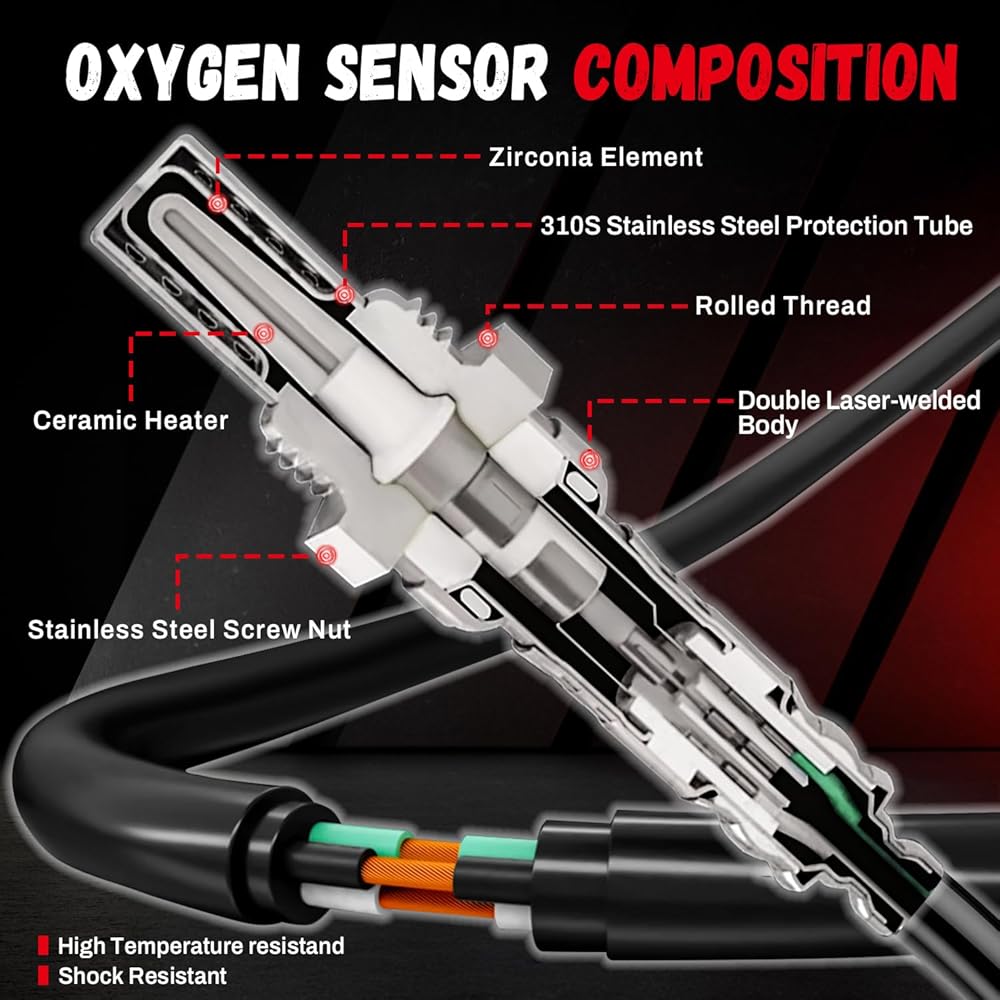 OXYGEN SENSOR COMPOSITION

Zirconia Element

310S Stainless Steel Protection Tube

Rolled Thread

Ceramic Heater

Double Laser-welded Body

Stainless Steel Screw Nut

High Temperature resistand
Shock Resistant