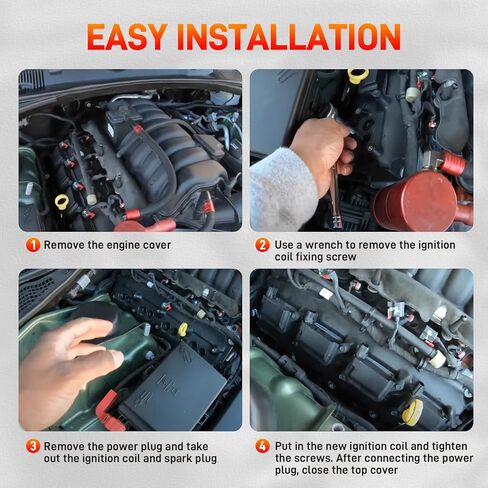 EASY INSTALLATION

1 Remove the engine cover

2 Use a wrench to remove the ignition coil fixing screw

3 Remove the power plug and take out the ignition coil and spark plug

4 Put in the new ignition coil and tighten the screws. After connecting the power plug, close the top cover