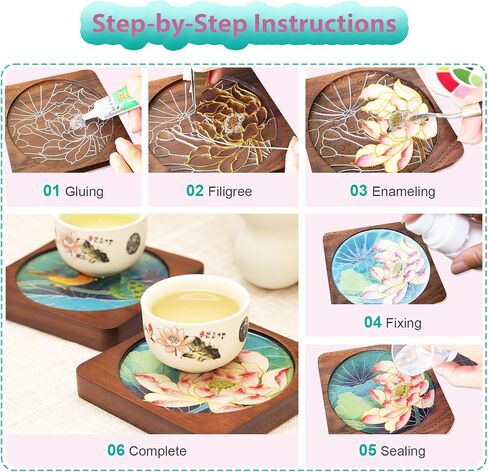 Step-by-Step Instructions

01 Gluing

02 Filigree

03 Enameling

04 Fixing

06 Complete

05 Sealing