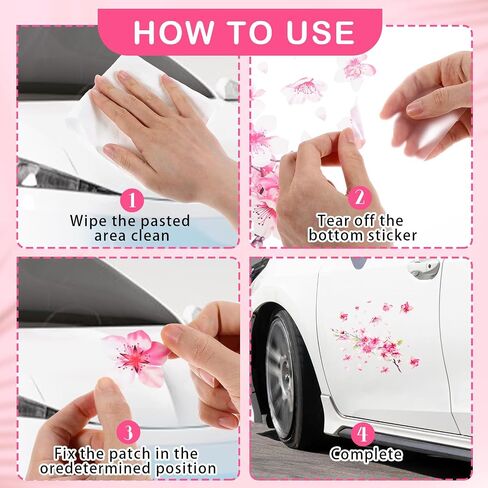 HOW TO USE

1
Wipe the pasted area clean

2
Tear off the bottom sticker

3
Fix the patch in the oredetermined position

4
Complete