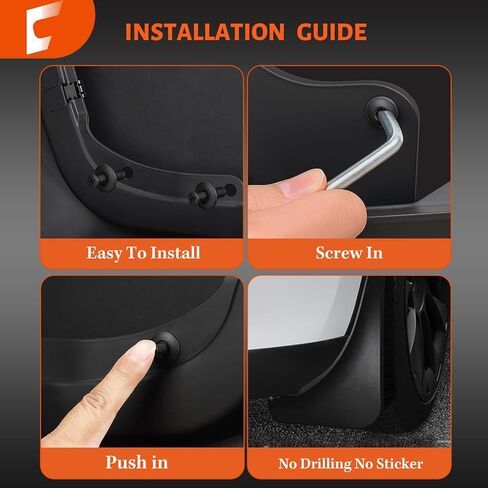 INSTALLATION GUIDE

Easy To Install

Screw In

Push in

No Drilling No Sticker