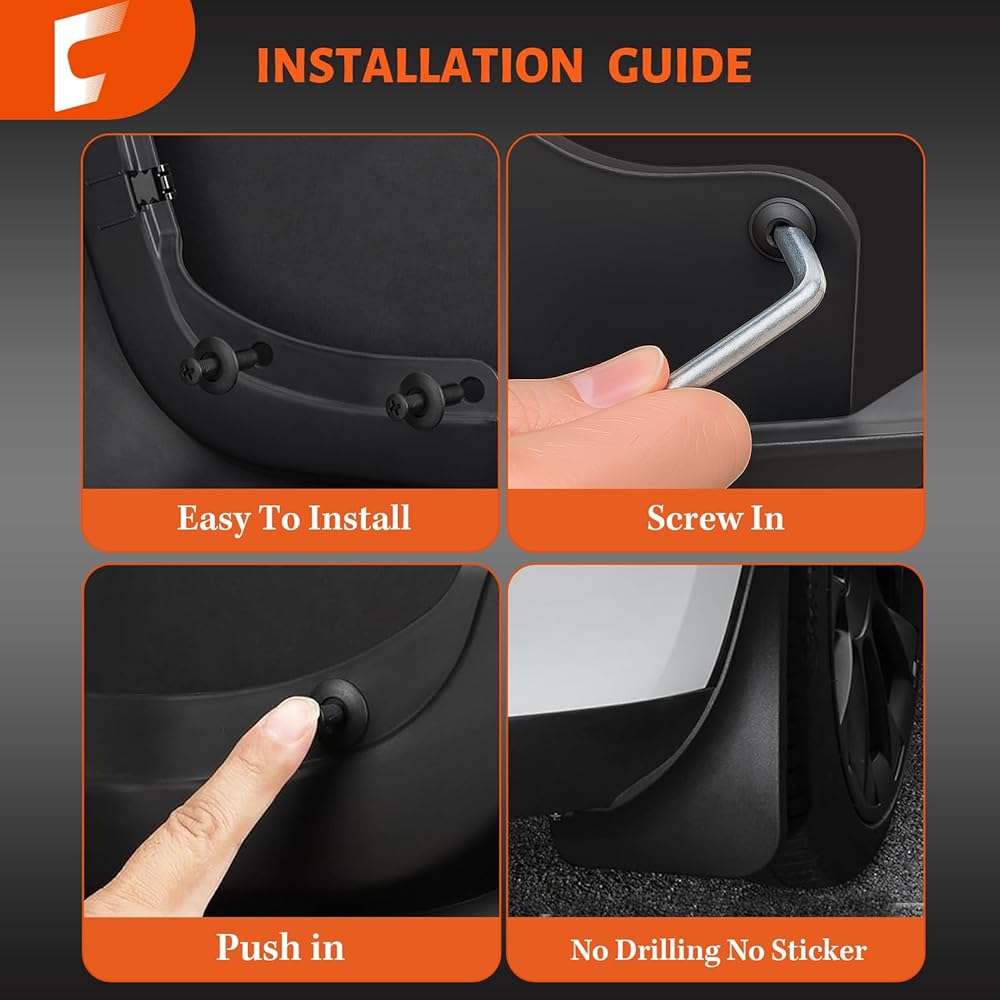 INSTALLATION GUIDE

Easy To Install

Screw In

Push in

No Drilling No Sticker