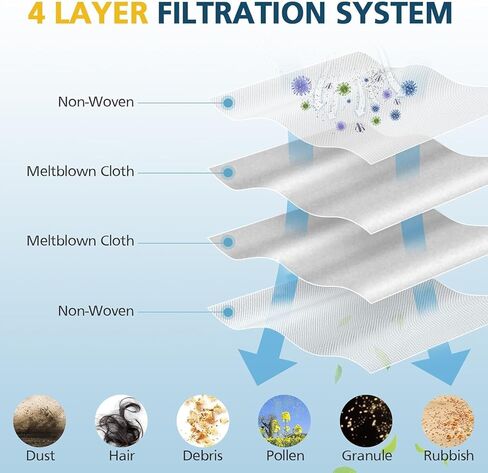 4 LAYER FILTRATION SYSTEM

Non-Woven

Meltblown Cloth

Meltblown Cloth

Non-Woven

Dust Hair Debris Pollen Granule Rubbish