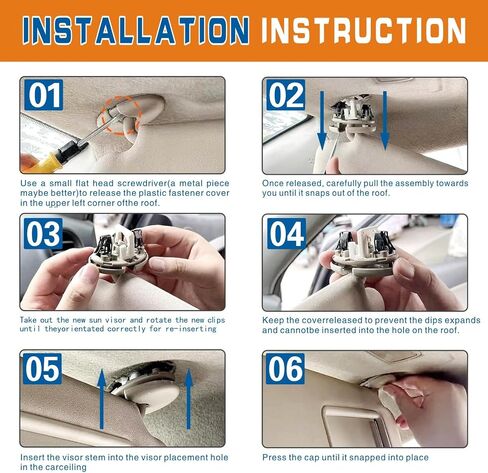 INSTALLATION INSTRUCTION

01

Use a small flat head screwdriver(a metal piece maybe better)to release the plastic fastener cover in the upper left corner ofthe roof.

02

Once released, carefully pull the assembly towards you until it snaps out of the roof.

03

Take out the new sun visor and rotate the new clips until theyorientated correctly for re-inserting

04

Keep the coverreleased to prevent the dips expands and cannotbe inserted into the hole on the roof.

05

Insert the visor stem into the visor placement hole in the carceiling

06

Press the cap until it snapped into place