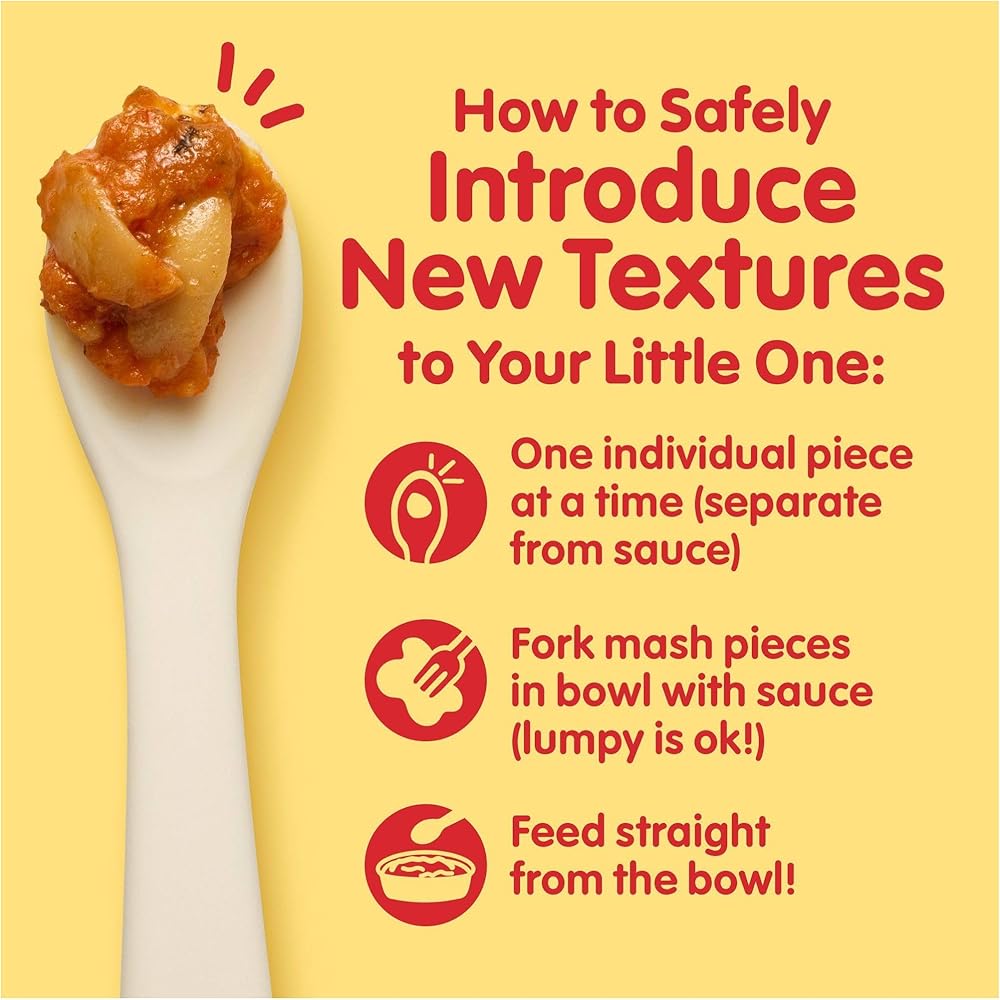 How to Safely Introduce New Textures to Your Little One:

One individual piece at a time (separate from sauce)

Fork mash pieces in bowl with sauce (lumpy is ok!)

Feed straight from the bowl!