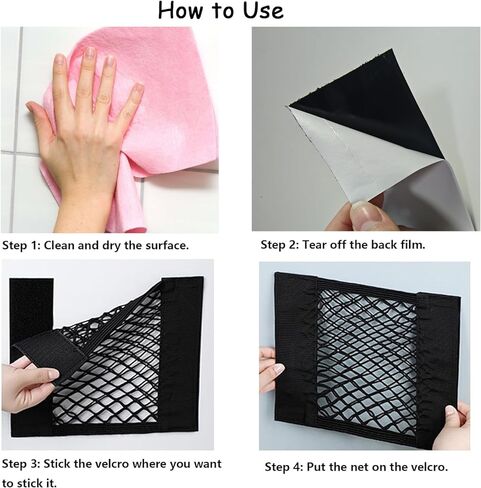 How to Use

Step 1: Clean and dry the surface.

Step 2: Tear off the back film.

Step 3: Stick the velcro where you want to stick it.

Step 4: Put the net on the velcro.