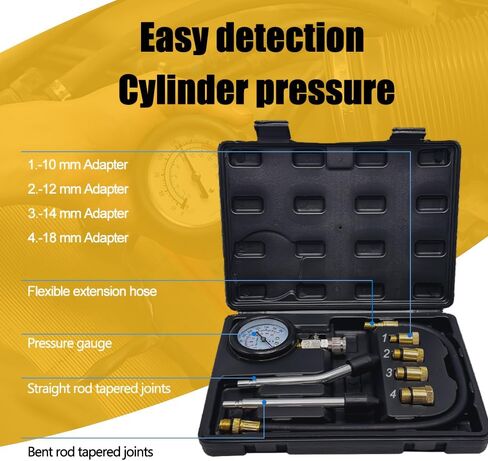 Easy detection
Cylinder pressure

1.-10 mm Adapter
2.-12 mm Adapter
3.-14 mm Adapter
4.-18 mm Adapter

Flexible extension hose

Pressure gauge

Straight rod tapered joints

Bent rod tapered joints

1
2
3
4