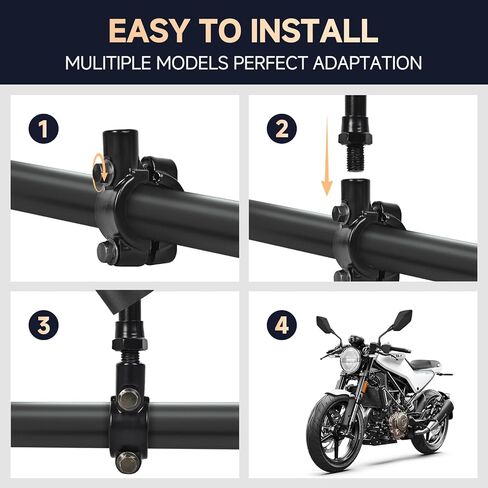 EASY TO INSTALL
MULITIPLE MODELS PERFECT ADAPTATION

1

2

3

4