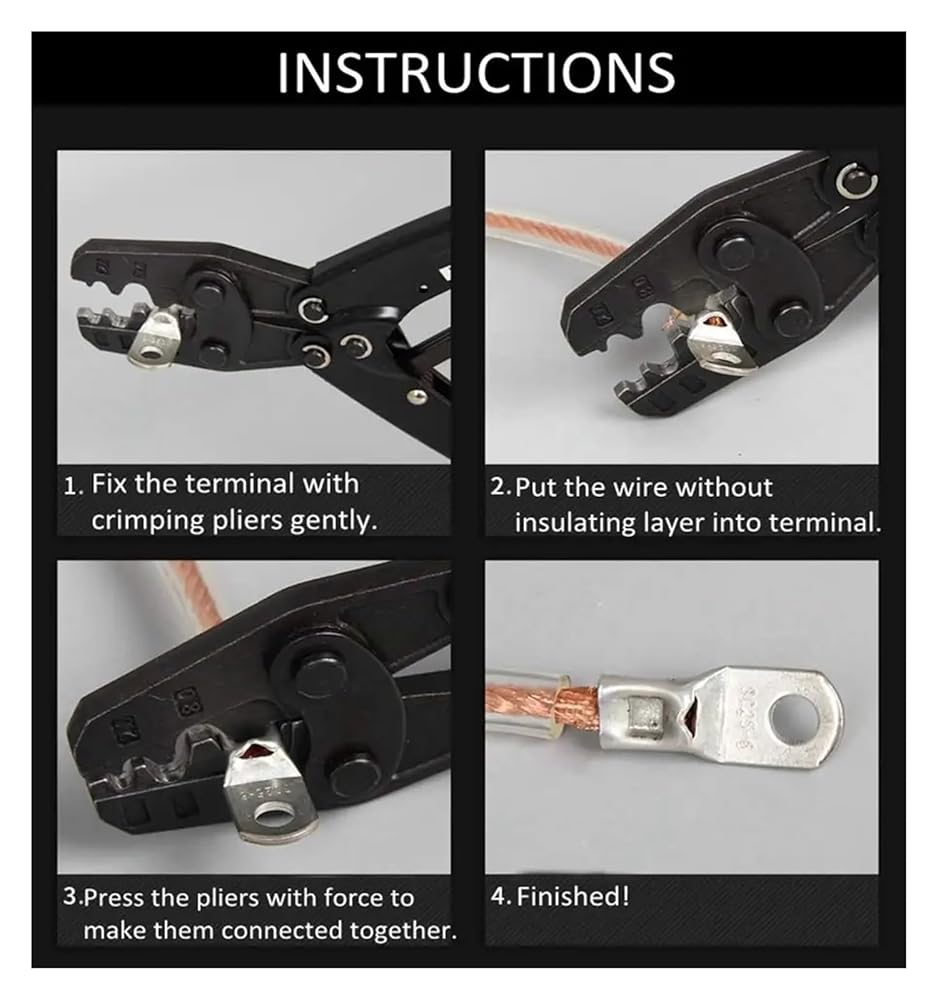 INSTRUCTIONS

1. Fix the terminal with crimping pliers gently.

2. Put the wire without insulating layer into terminal.

3. Press the pliers with force to make them connected together.

4. Finished!