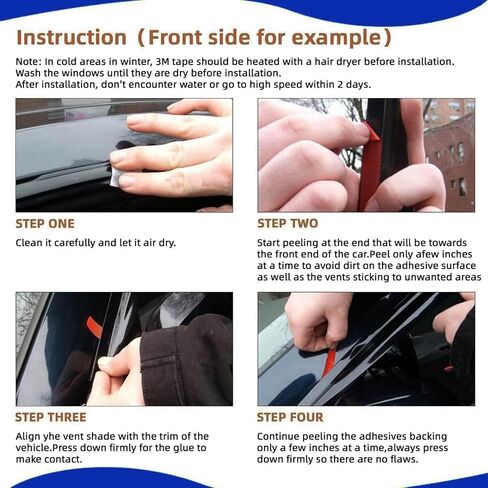 Instruction（Front side for example）

Note: In cold areas in winter, 3M tape should be heated with a hair dryer before installation.
Wash the windows until they are dry before installation.
After installation, don't encounter water or go to high speed within 2 days.

STEP ONE

Clean it carefully and let it air dry.

STEP TWO

Start peeling at the end that will be towards the front end of the car.Peel only afew inches at a time to avoid dirt on the adhesive surface as well as the vents sticking to unwanted areas

STEP THREE

Align yhe vent shade with the trim of the vehicle.Press down firmly for the glue to make contact.

STEP FOUR

Continue peeling the adhesives backing only a few inches at a time,always press down firmly so there are no flaws.