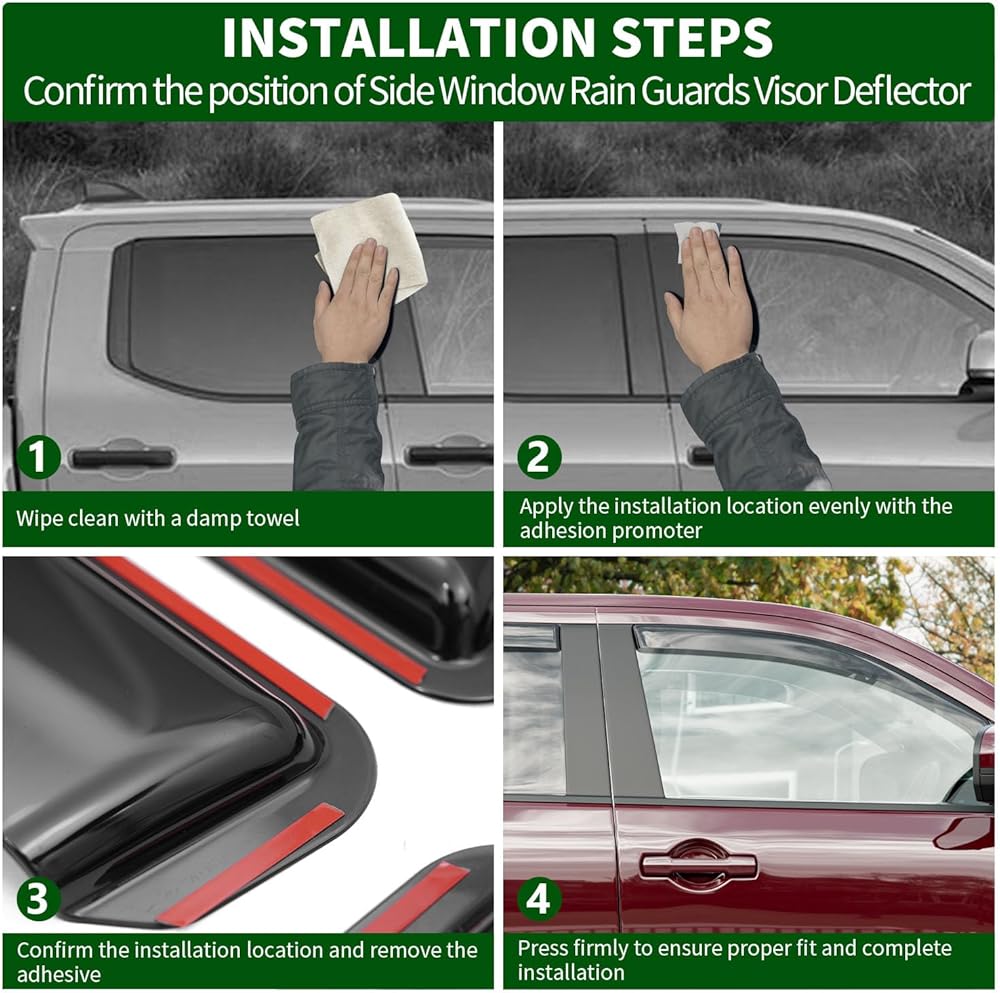 INSTALLATION STEPS
Confirm the position of Side Window Rain Guards Visor Deflector

1
Wipe clean with a damp towel

2
Apply the installation location evenly with the adhesion promoter

3
Confirm the installation location and remove the adhesive

4
Press firmly to ensure proper fit and complete installation