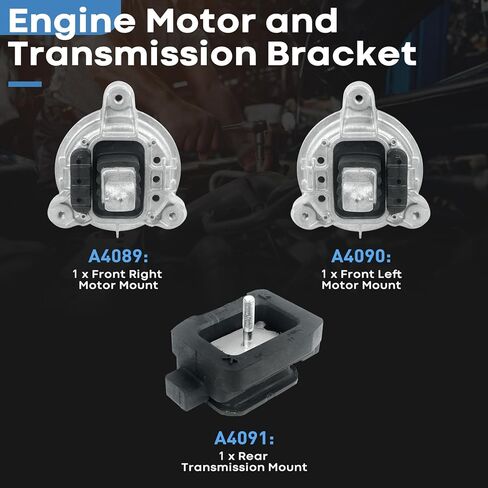 Engine Motor and Transmission Bracket

A4089:
1 x Front Right Motor Mount

A4090:
1 x Front Left Motor Mount

A4091:
1 x Rear Transmission Mount