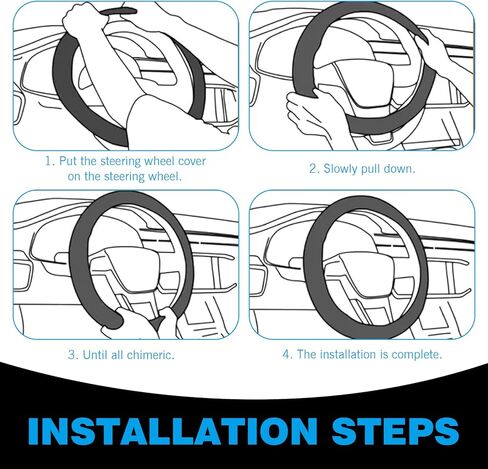 1. Put the steering wheel cover on the steering wheel.

2. Slowly pull down.

3. Until all chimeric.

4. The installation is complete.

INSTALLATION STEPS