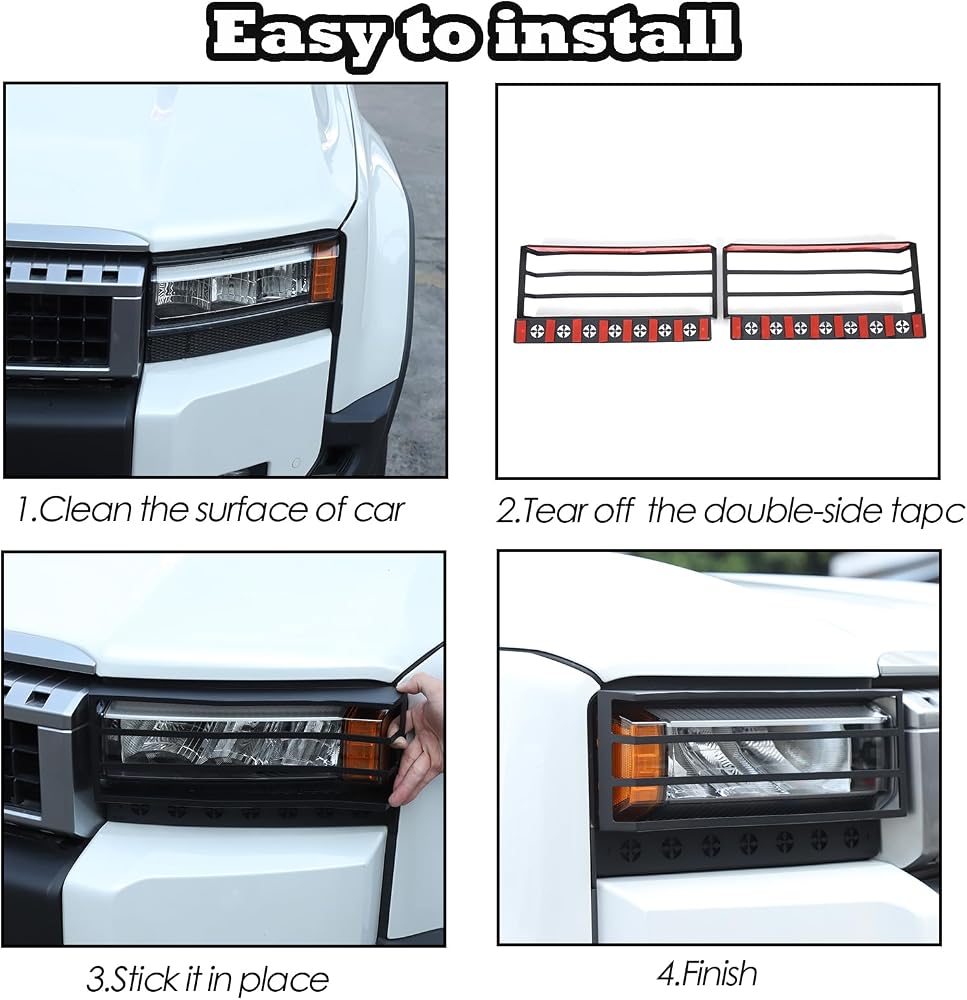 Easy to install

1.Clean the surface of car

2.Tear off the double-side tapc

3.Stick it in place

4.Finish