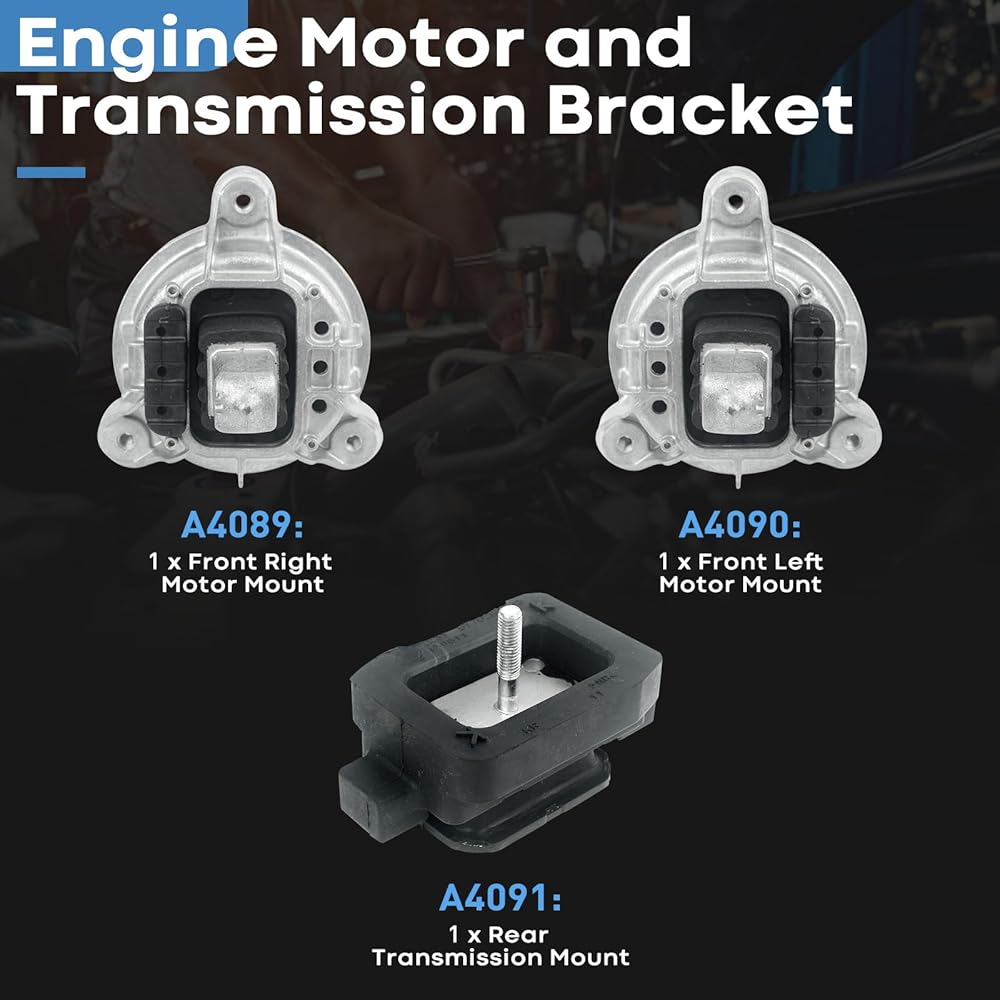 Engine Motor and Transmission Bracket

A4089:
1 x Front Right Motor Mount

A4090:
1 x Front Left Motor Mount

A4091:
1 x Rear Transmission Mount