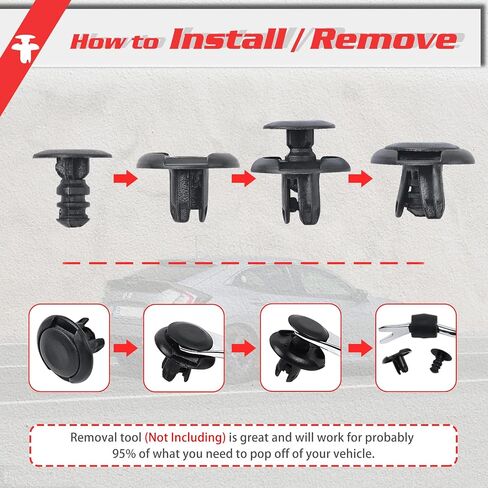 How to Install / Remove

Removal tool (Not Including) is great and will work for probably 95% of what you need to pop off of your vehicle.