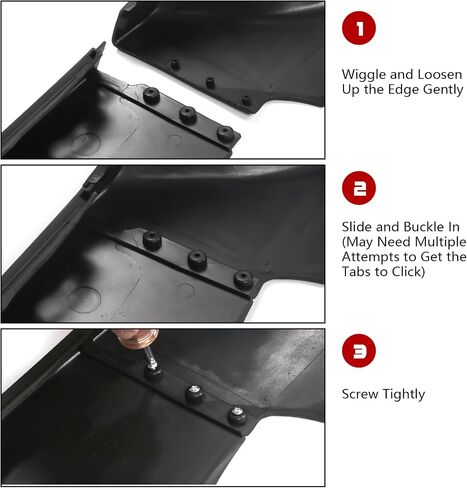 1

Wiggle and Loosen Up the Edge Gently

2

Slide and Buckle In (May Need Multiple Attempts to Get the Tabs to Click)

3

Screw Tightly