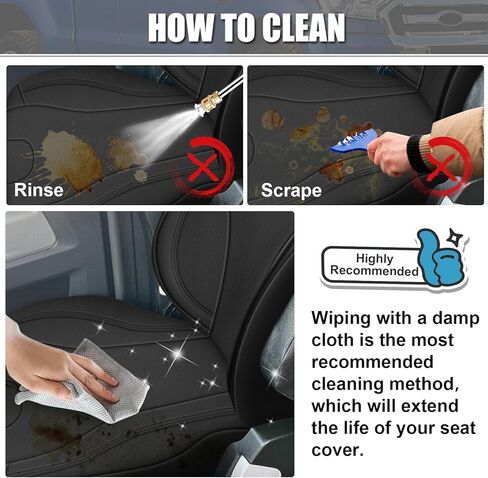 HOW TO CLEAN

Rinse

Scrape

Highly Recommended

Wiping with a damp cloth is the most recommended cleaning method, which will extend the life of your seat cover.