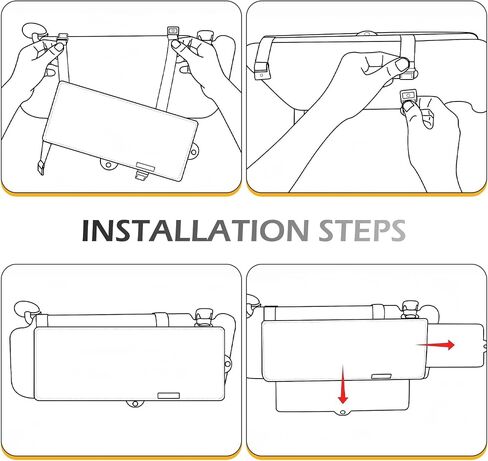 INSTALLATION STEPS