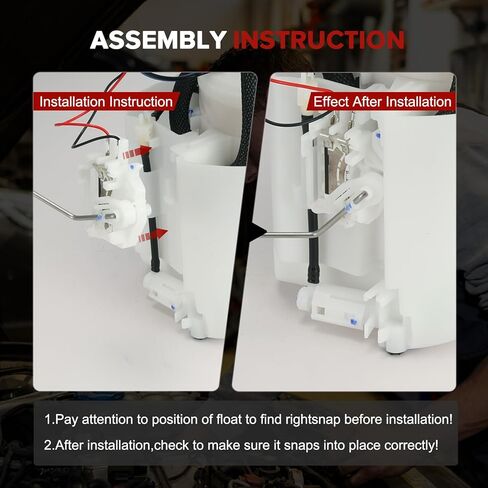 ASSEMBLY INSTRUCTION

Installation Instruction

Effect After Installation

1.Pay attention to position of float to find rightsnap before installation!

2.After installation,check to make sure it snaps into place correctly!