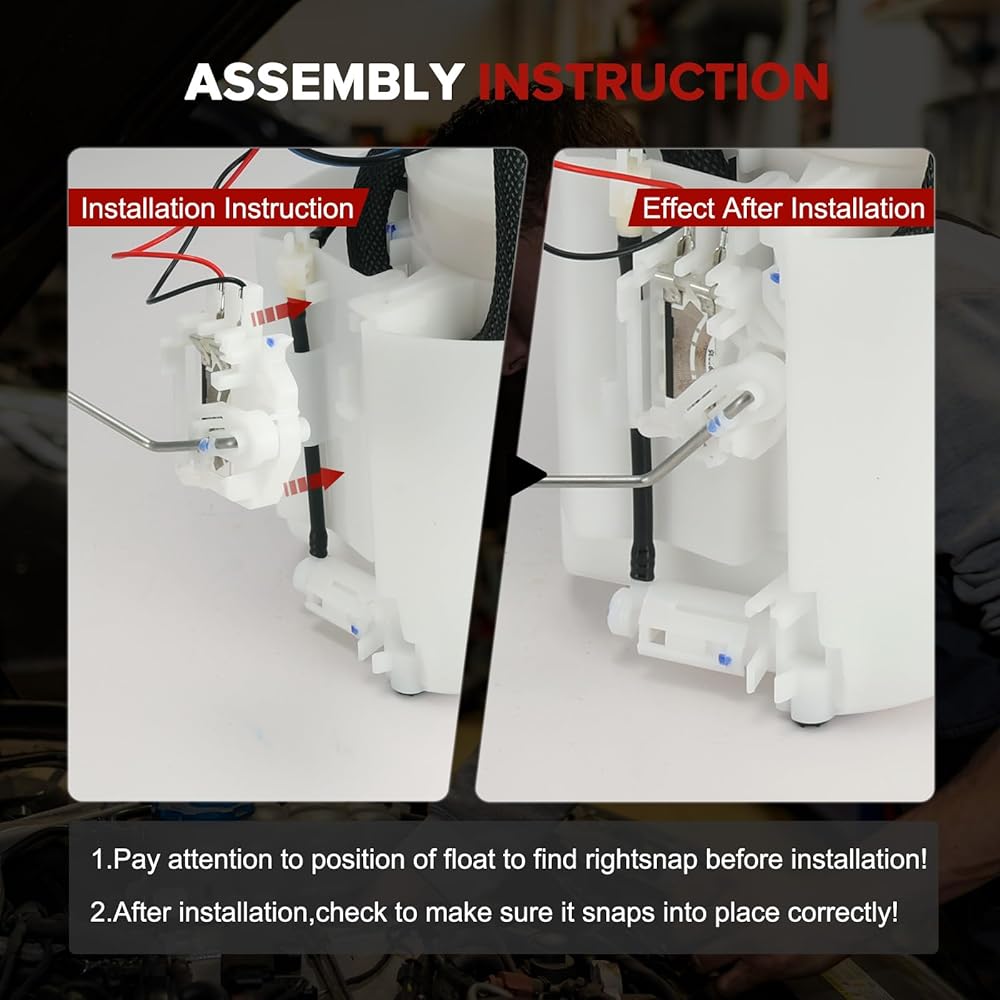 ASSEMBLY INSTRUCTION

Installation Instruction

Effect After Installation

1.Pay attention to position of float to find rightsnap before installation!

2.After installation,check to make sure it snaps into place correctly!