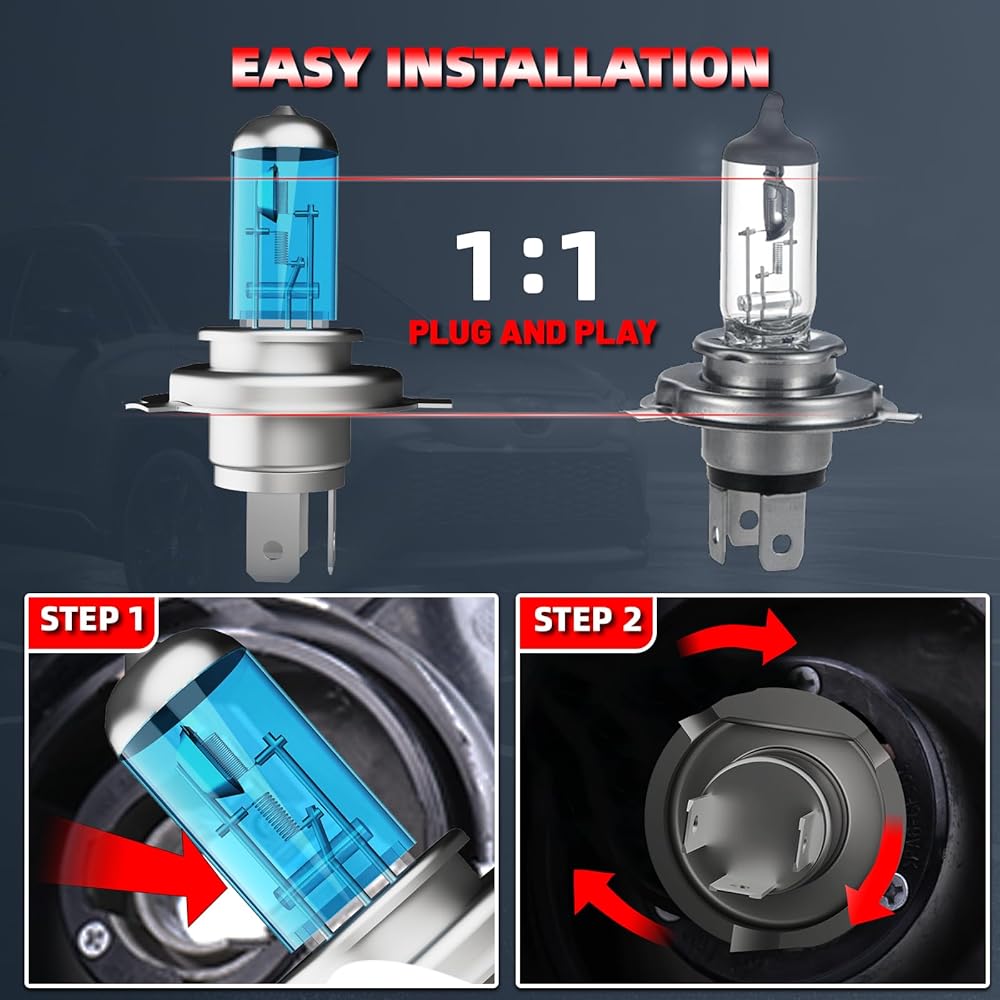 EASY INSTALLATION

1:1

PLUG AND PLAY

STEP 1

STEP 2