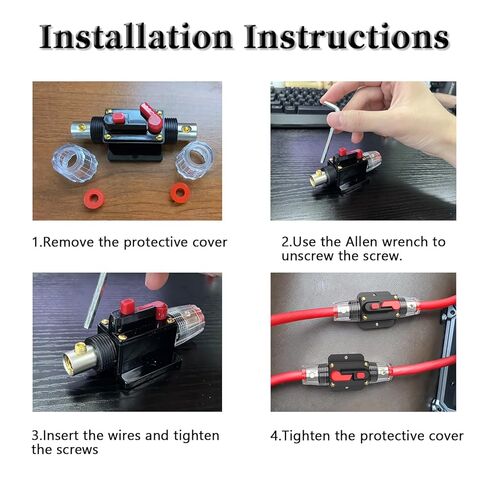 Installation Instructions

1.Remove the protective cover

2.Use the Allen wrench to unscrew the screw.

3.Insert the wires and tighten the screws

4.Tighten the protective cover