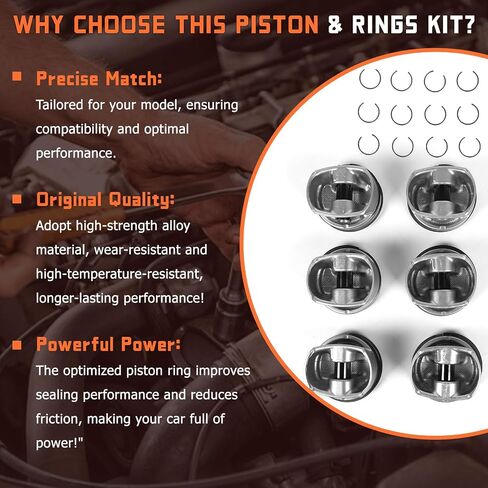 WHY CHOOSE THIS PISTON & RINGS KIT?

Precise Match:
Tailored for your model, ensuring compatibility and optimal performance.

Original Quality:
Adopt high-strength alloy material, wear-resistant and high-temperature-resistant, longer-lasting performance!

Powerful Power:
The optimized piston ring improves sealing performance and reduces friction, making your car full of power!"