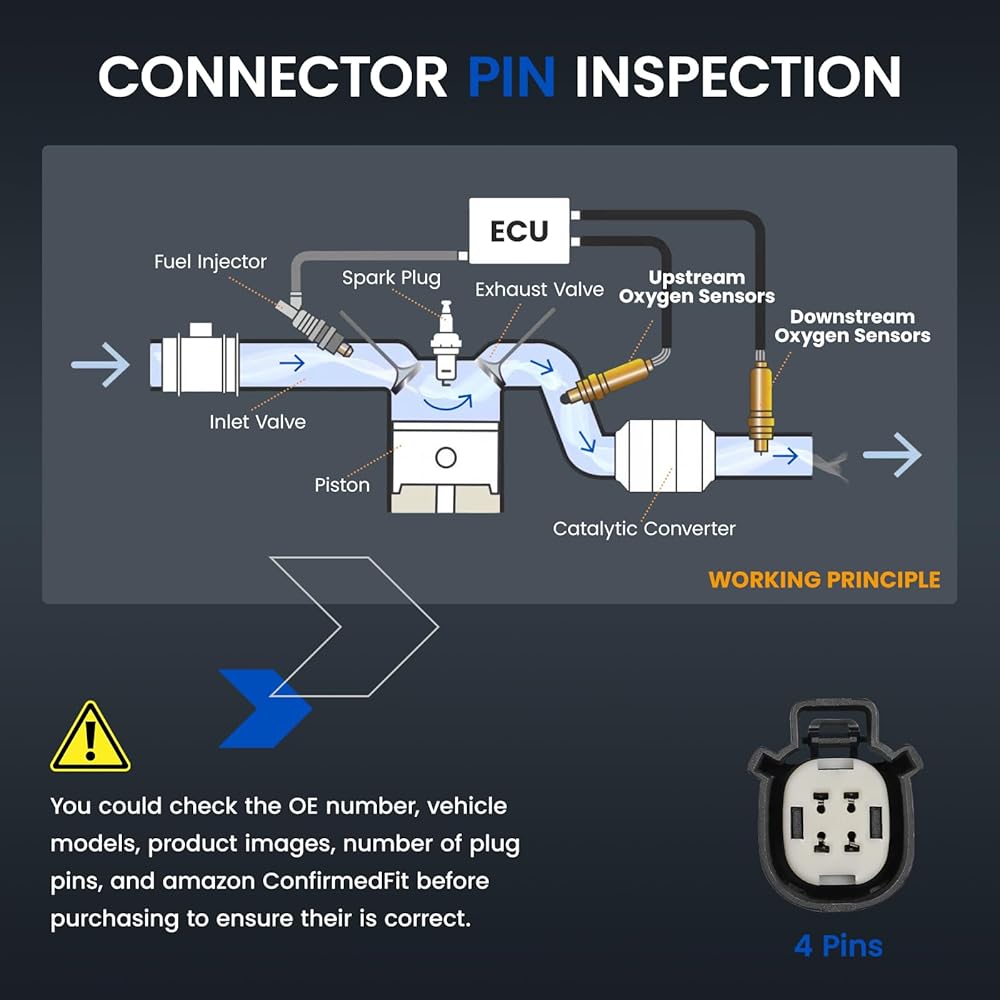 CONNECTOR PIN INSPECTION

ECU

Fuel Injector

Spark Plug

Exhaust Valve

Upstream Oxygen Sensors

Downstream Oxygen Sensors

Inlet Valve

Piston

Catalytic Converter

WORKING PRINCIPLE

You could check the OE number, vehicle models, product images, number of plug pins, and amazon ConfirmedFit before purchasing to ensure their is correct.

4 Pins