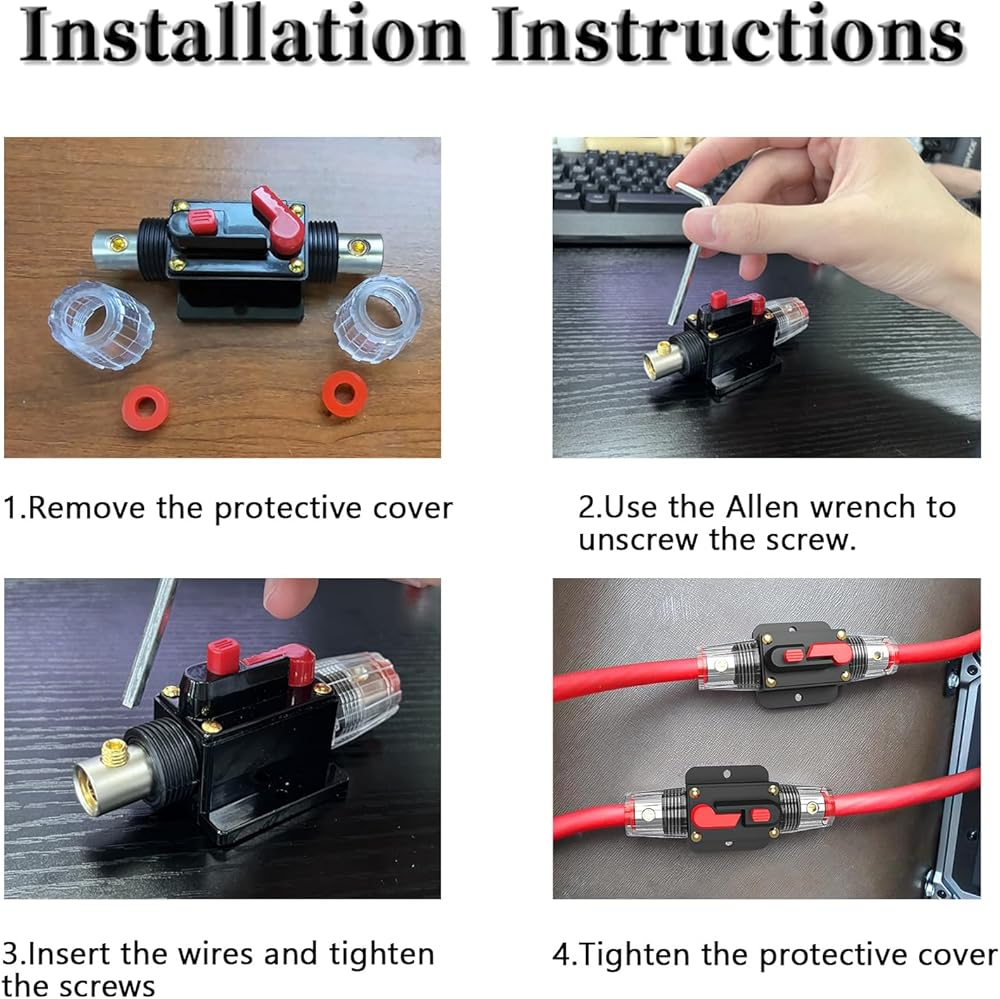 Installation Instructions

1.Remove the protective cover

2.Use the Allen wrench to unscrew the screw.

3.Insert the wires and tighten the screws

4.Tighten the protective cover