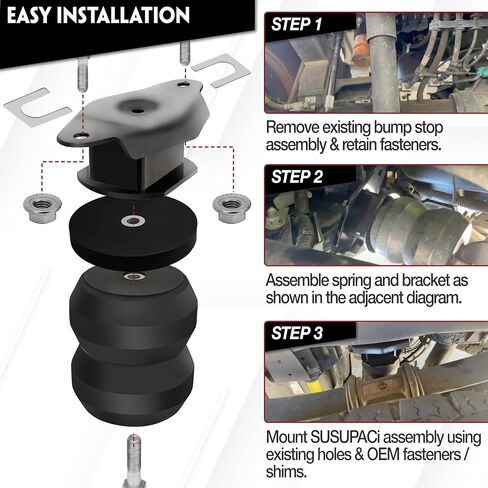 EASY INSTALLATION

STEP 1

Remove existing bump stop assembly & retain fasteners.

STEP 2

Assemble spring and bracket as shown in the adjacent diagram.

STEP 3

Mount SUSUPACi assembly using existing holes & OEM fasteners / shims.