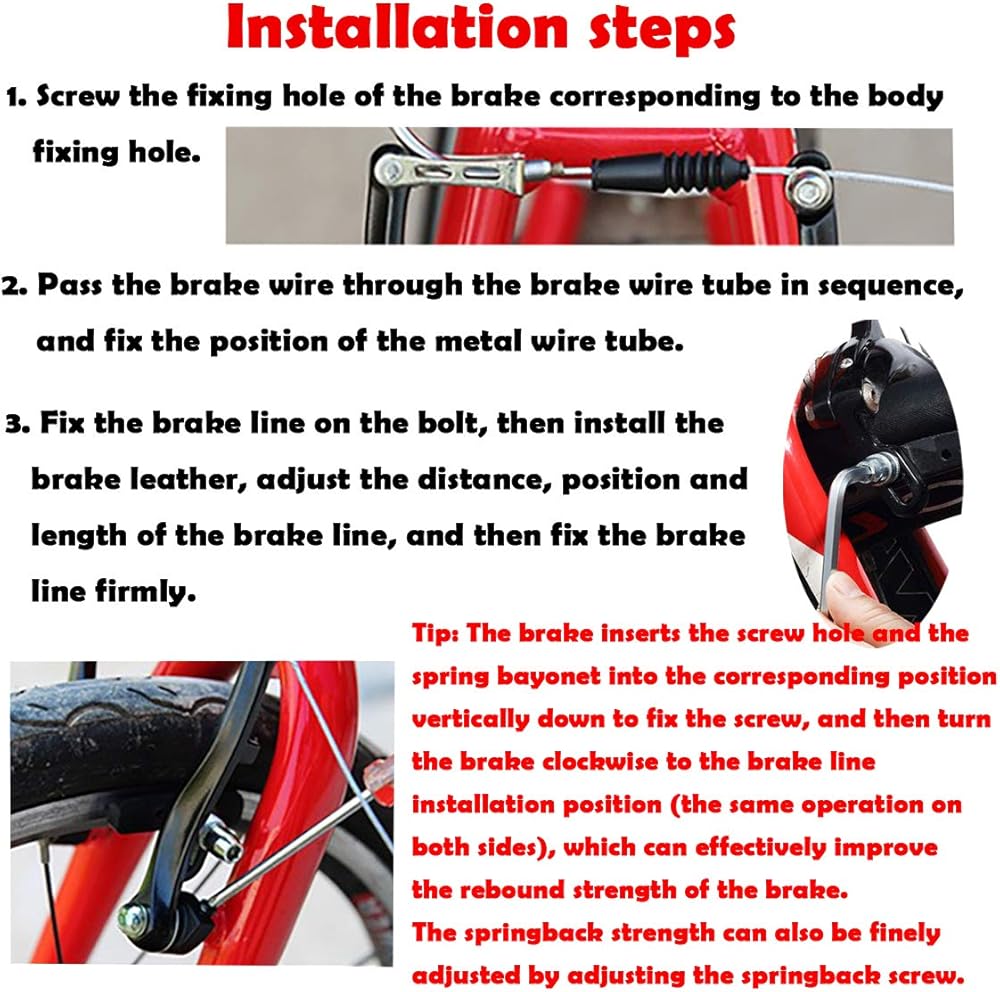 Installation steps

1. Screw the fixing hole of the brake corresponding to the body fixing hole.

2. Pass the brake wire through the brake wire tube in sequence, and fix the position of the metal wire tube.

3. Fix the brake line on the bolt, then install the brake leather, adjust the distance, position and length of the brake line, and then fix the brake line firmly.

Tip: The brake inserts the screw hole and the spring bayonet into the corresponding position vertically down to fix the screw, and then turn the brake clockwise to the brake line installation position (the same operation on both sides), which can effectively improve the rebound strength of the brake.
The springback strength can also be finely adjusted by adjusting the springback screw.