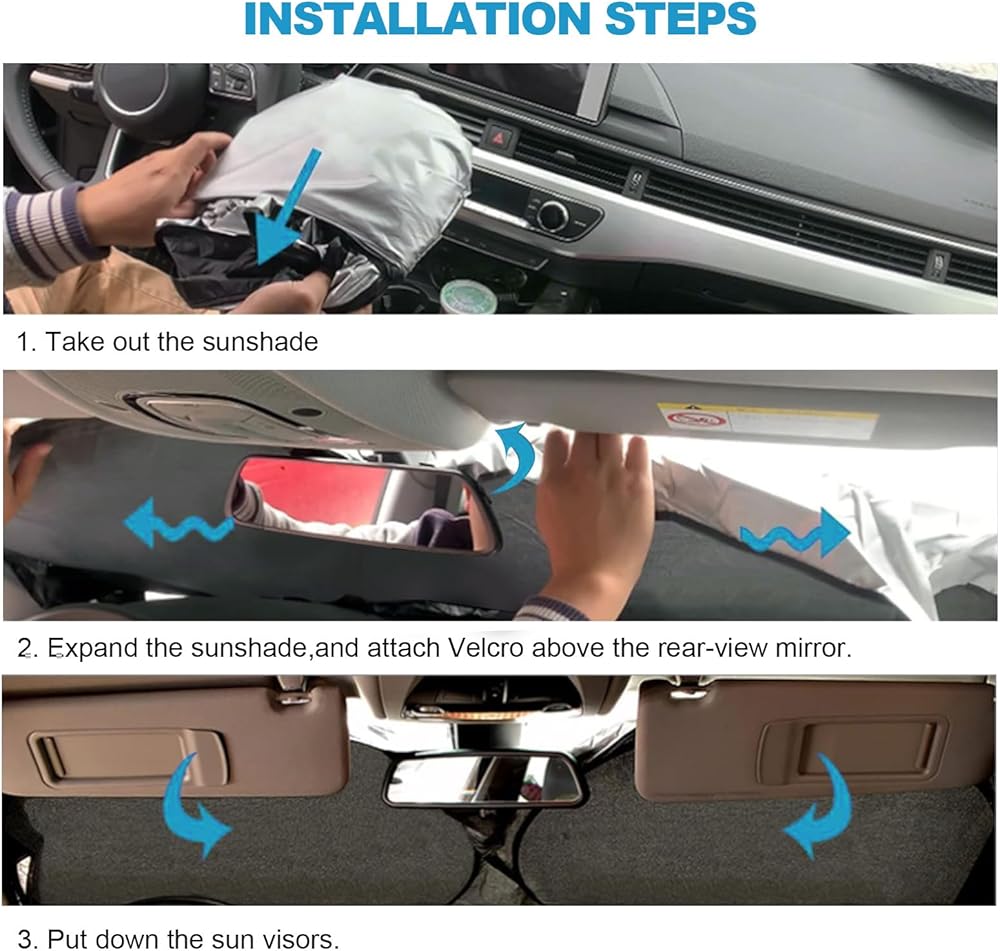 INSTALLATION STEPS

1. Take out the sunshade

2. Expand the sunshade,and attach Velcro above the rear-view mirror.

3. Put down the sun visors.