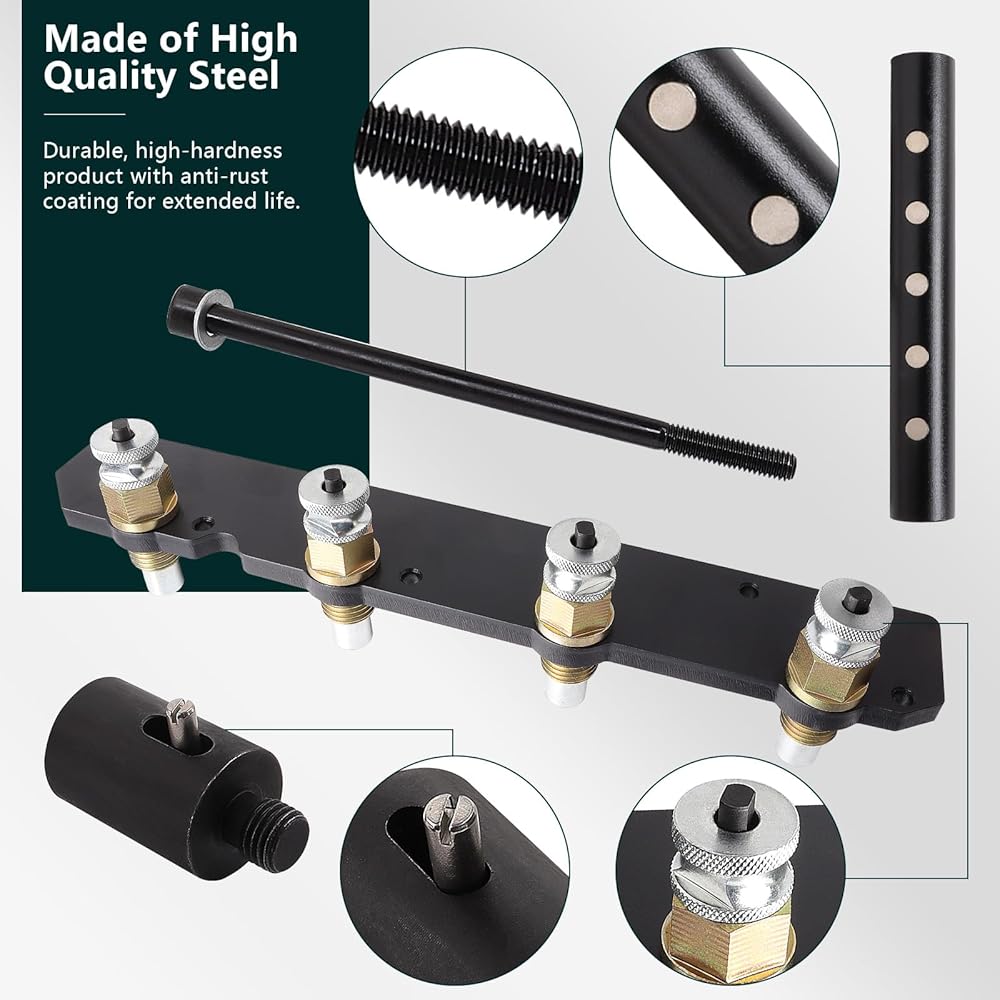 Made of High Quality Steel

Durable, high-hardness product with anti-rust coating for extended life.