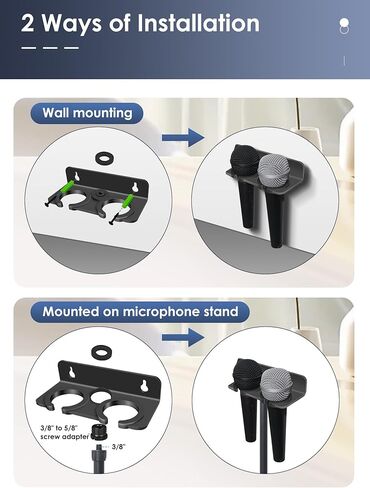 2 Ways of Installation

Wall mounting

Mounted on microphone stand

3/8" to 5/8" screw adapter

3/8"