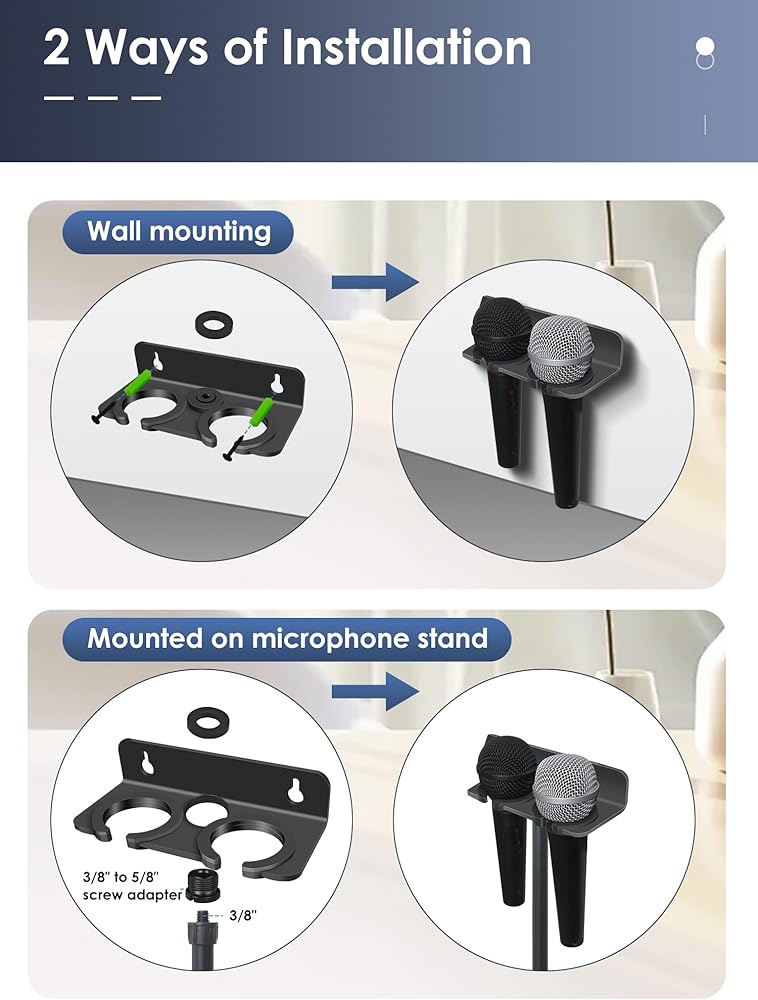 2 Ways of Installation

Wall mounting

Mounted on microphone stand

3/8" to 5/8" screw adapter

3/8"