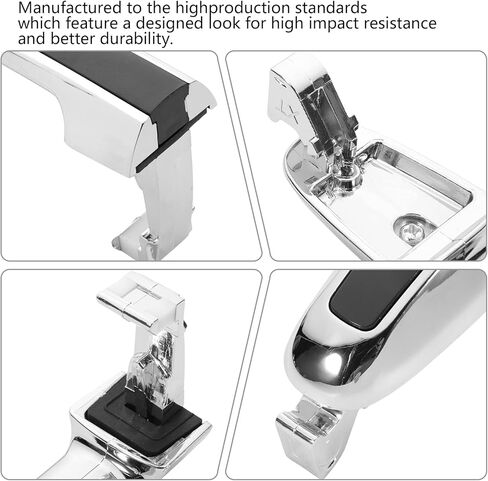 Manufactured to the highproduction standards which feature a designed look for high impact resistance and better durability.

LX