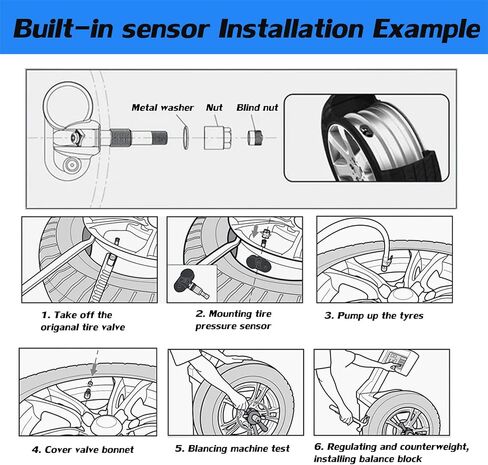 Built-in sensor Installation Example

Metal washer Nut Blind nut

1. Take off the origanal tire valve

2. Mounting tire pressure sensor

3. Pump up the tyres

4. Cover valve bonnet

5. Blancing machine test

6. Regulating and counterweight, installing balance block