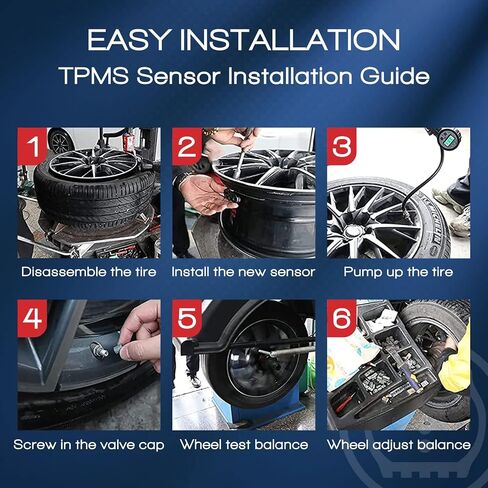 EASY INSTALLATION
TPMS Sensor Installation Guide

1
Disassemble the tire

2
Install the new sensor

3
Pump up the tire

4
Screw in the valve cap

5
Wheel test balance

6
Wheel adjust balance