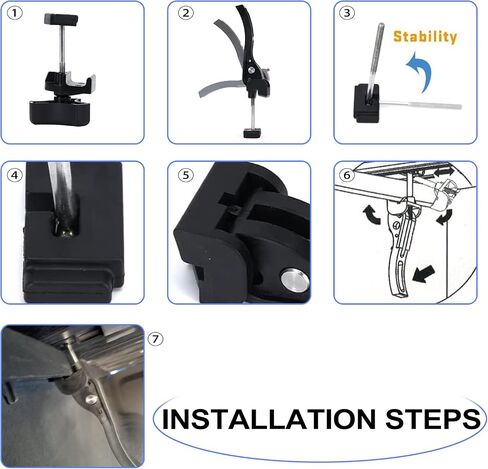 ①

②

③

Stability

④

⑤

⑥

⑦

INSTALLATION STEPS