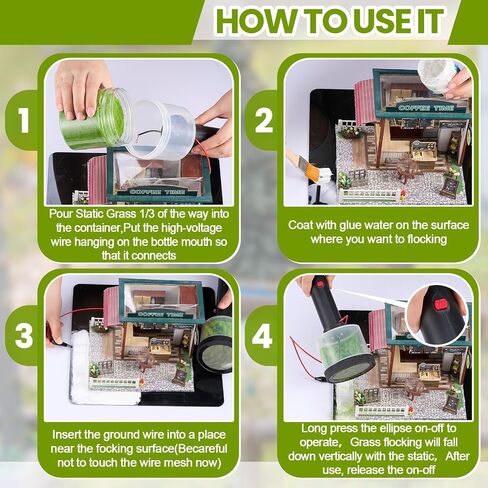 HOW TO USE IT

1

COFFEE TIME

Pour Static Grass 1/3 of the way into the container,Put the high-voltage wire hanging on the bottle mouth so that it connects

2

COFFEE TIME

Coat with glue water on the surface where you want to flocking

3

COFFEE TIME

Insert the ground wire into a place near the focking surface(Becareful not to touch the wire mesh now)

4

Long press the ellipse on-off to operate, Grass flocking will fall down vertically with the static, After use, release the on-off