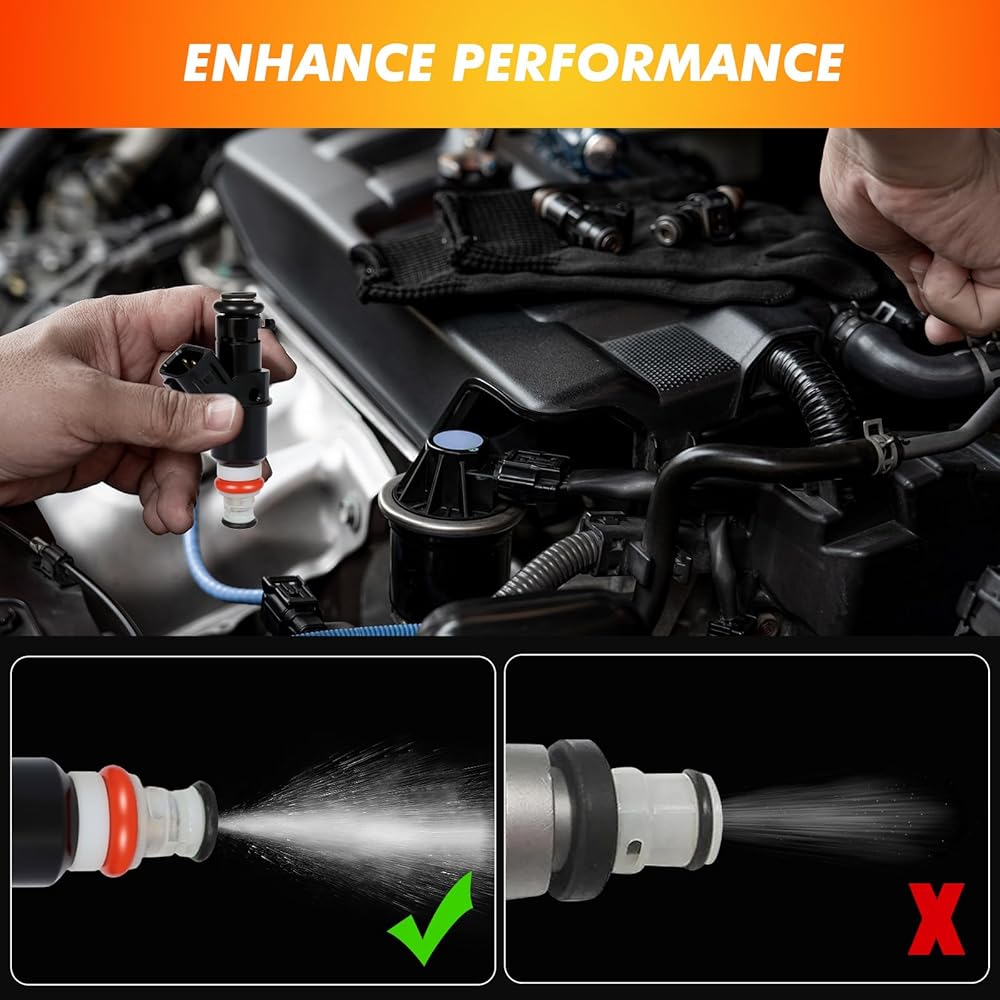 ENHANCE PERFORMANCE

X