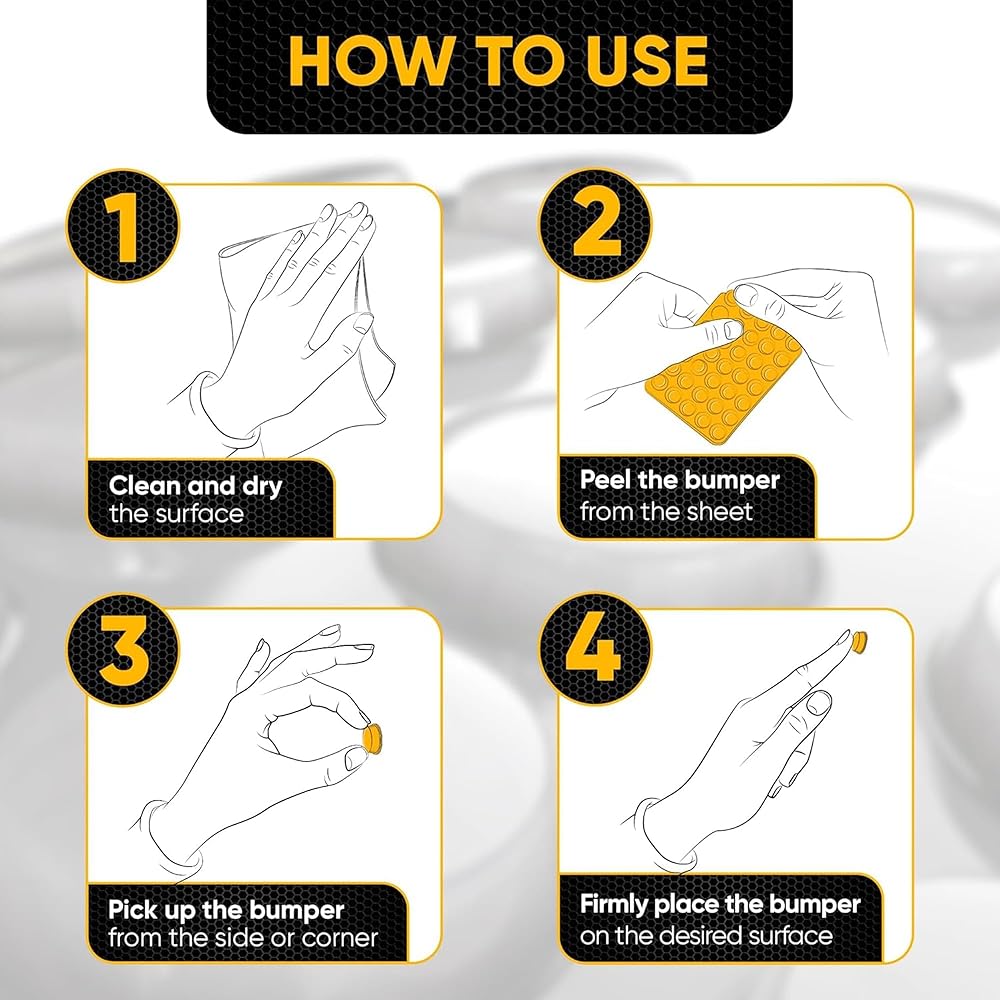 HOW TO USE

1

Clean and dry the surface

2

Peel the bumper from the sheet

3

Pick up the bumper from the side or corner

4

Firmly place the bumper on the desired surface