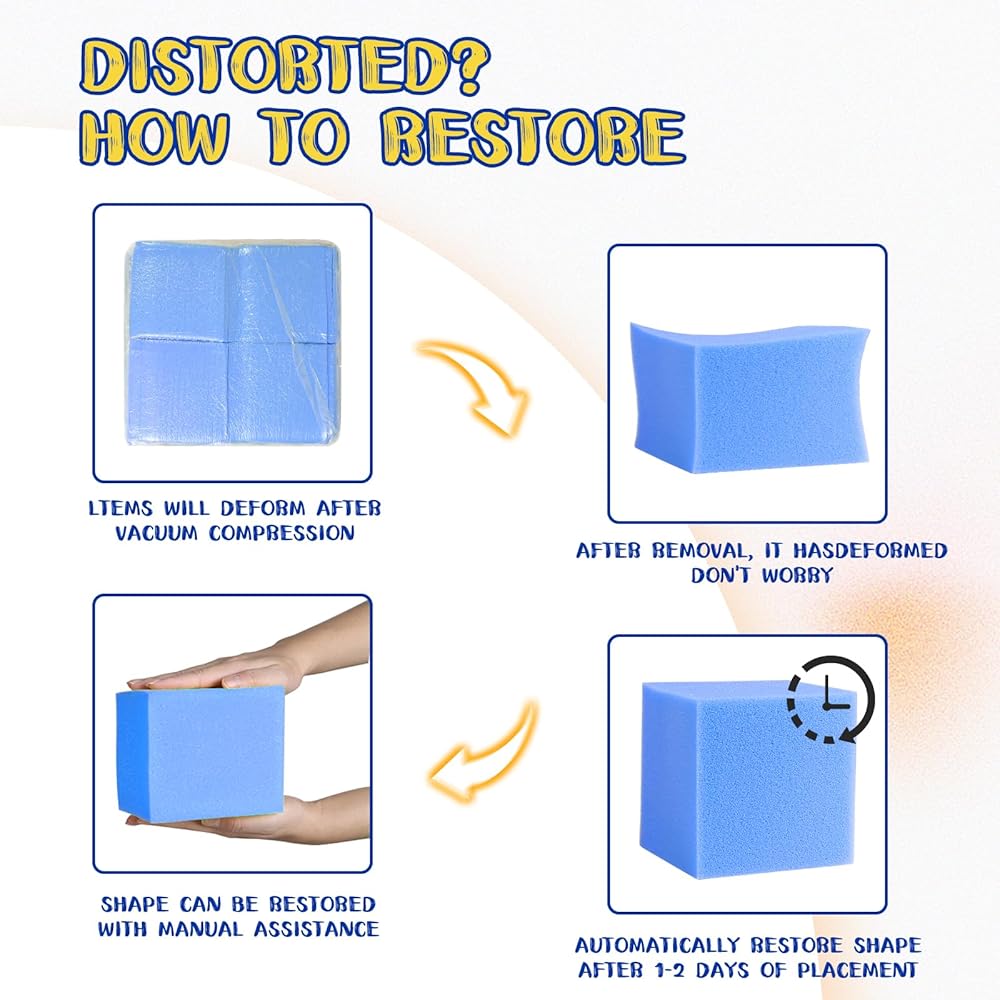 DISTORTED?
HOW TO RESTORE

LTEMS WILL DEFORM AFTER VACUUM COMPRESSION

AFTER REMOVAL, IT HASDEFORMED DON'T WORRY

SHAPE CAN BE RESTORED WITH MANUAL ASSISTANCE

AUTOMATICALLY RESTORE SHAPE AFTER 1-2 DAYS OF PLACEMENT