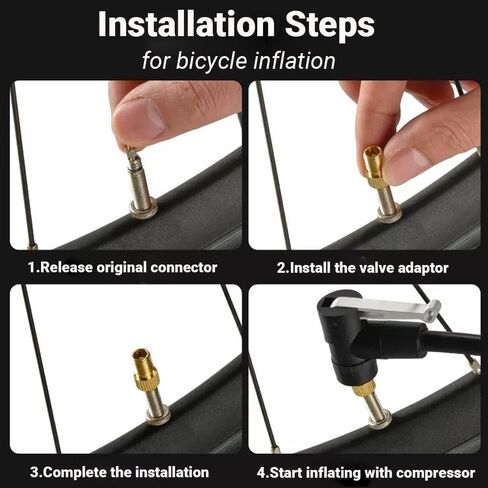 Installation Steps
for bicycle inflation

1.Release original connector

2.Install the valve adaptor

3.Complete the installation

4.Start inflating with compressor