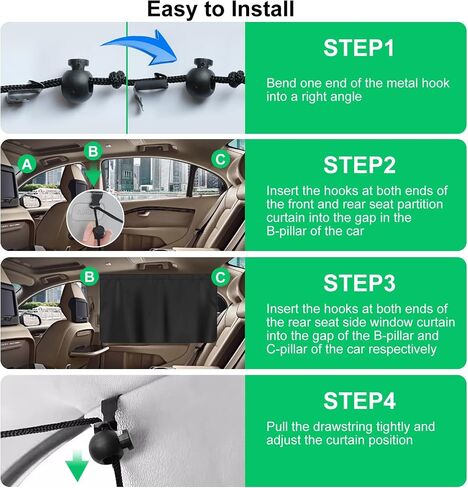 Easy to Install

STEP1

Bend one end of the metal hook into a right angle

A B C

STEP2

Insert the hooks at both ends of the front and rear seat partition curtain into the gap in the B-pillar of the car

B C

STEP3

Insert the hooks at both ends of the rear seat side window curtain into the gap of the B-pillar and C-pillar of the car respectively

STEP4

Pull the drawstring tightly and adjust the curtain position