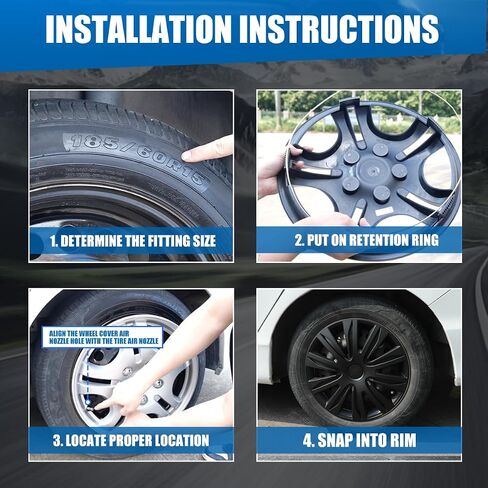 INSTALLATION INSTRUCTIONS

185/60R15

1. DETERMINE THE FITTING SIZE

2. PUT ON RETENTION RING

ALIGN THE WHEEL COVER AIR NOZZLE HOLE WITH THE TIRE AIR NOZZLE

3. LOCATE PROPER LOCATION

4. SNAP INTO RIM