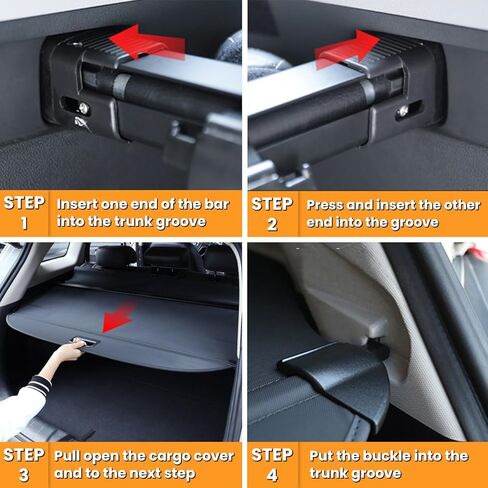 STEP 1
Insert one end of the bar into the trunk groove

STEP 2
Press and insert the other end into the groove

STEP 3
Pull open the cargo cover and to the next step

STEP 4
Put the buckle into the trunk groove