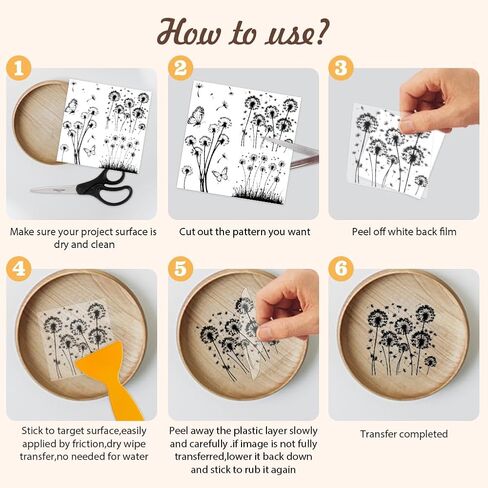 How to use?

1

Make sure your project surface is dry and clean

2

Cut out the pattern you want

3

Peel off white back film

4

Stick to target surface,easily applied by friction,dry wipe transfer,no needed for water

5

Peel away the plastic layer slowly and carefully .if image is not fully transferred,lower it back down and stick to rub it again

6

Transfer completed